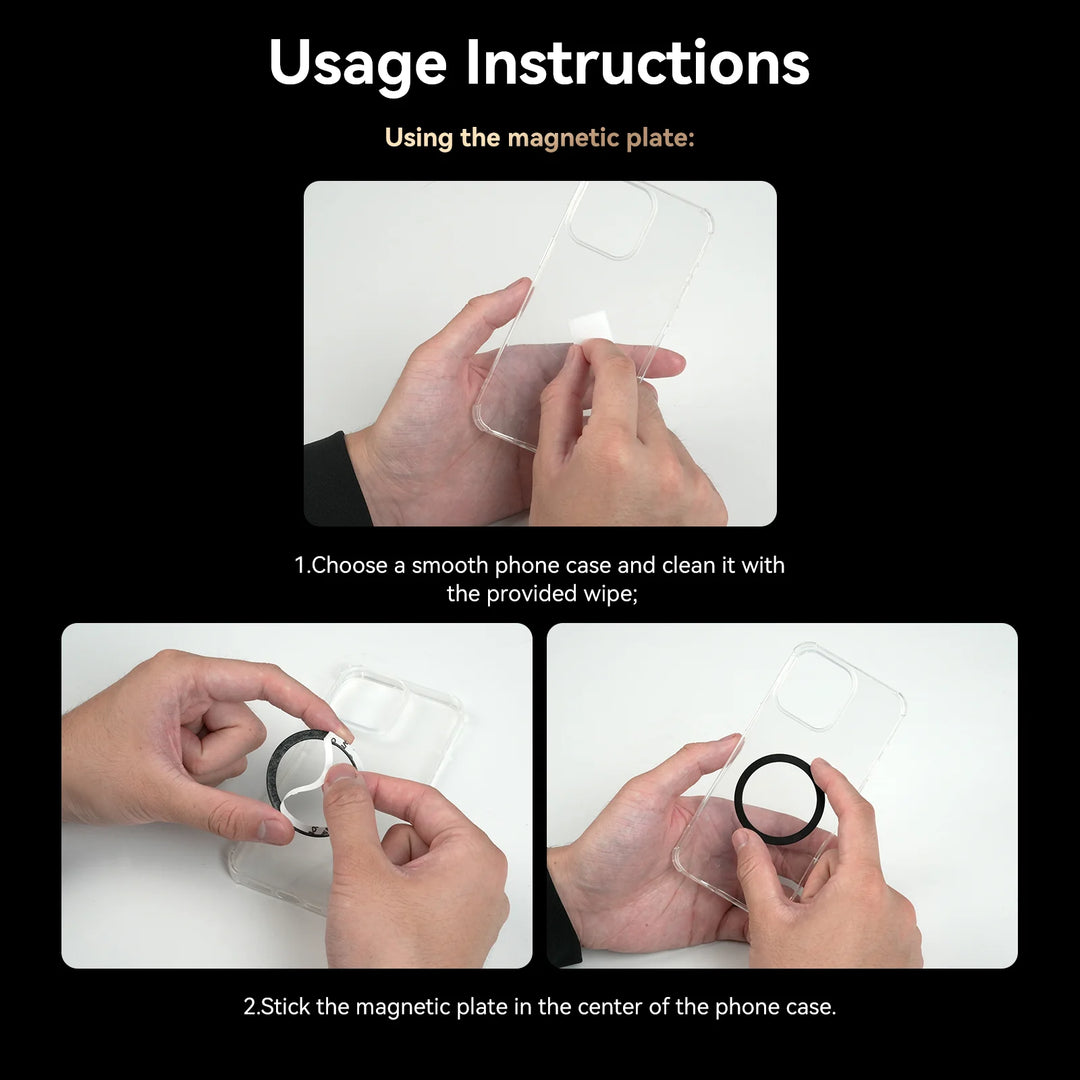 Usage Instructions

Using the magnetic plate:

1.Choose a smooth phone case and clean it with the provided wipe;

2.Stick the magnetic plate in the center of the phone case.