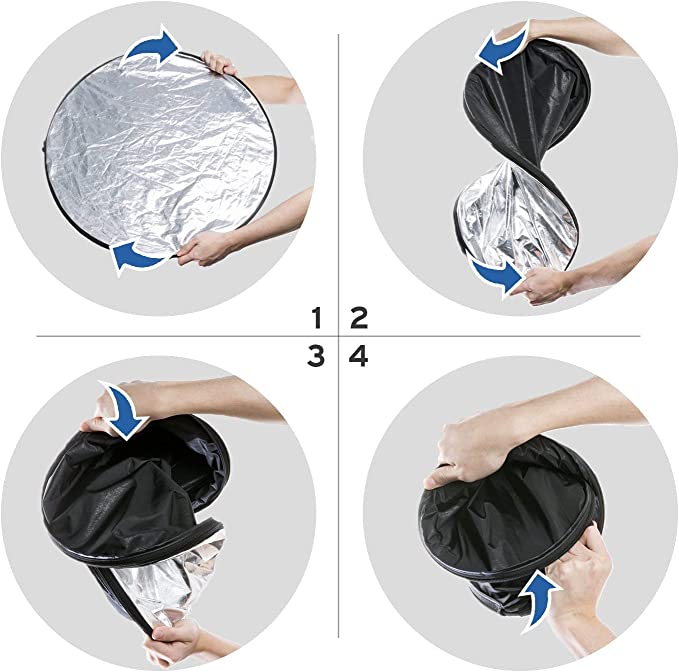 1 2
3 4