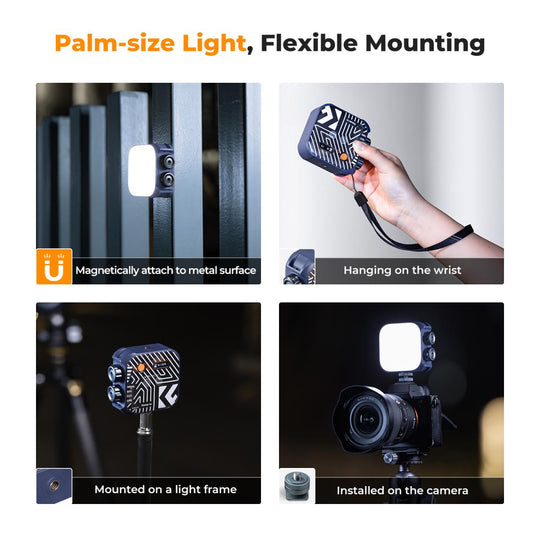 Palm-size Light, Flexible Mounting

Magnetically attach to metal surface

Hanging on the wrist

Mounted on a light frame

Installed on the camera