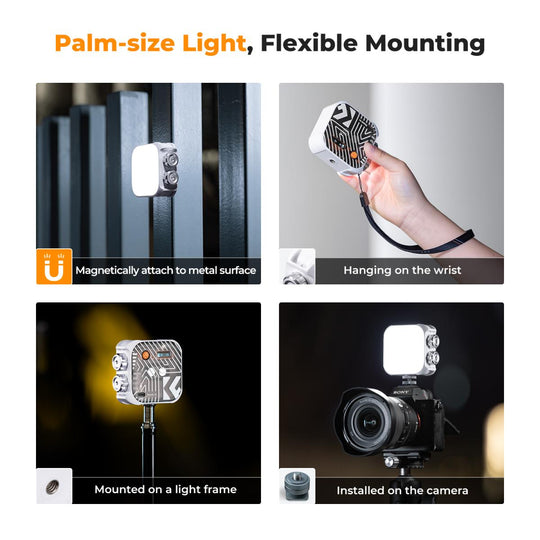 Palm-size Light, Flexible Mounting

Magnetically attach to metal surface

Hanging on the wrist

Mounted on a light frame

SONY

Installed on the camera