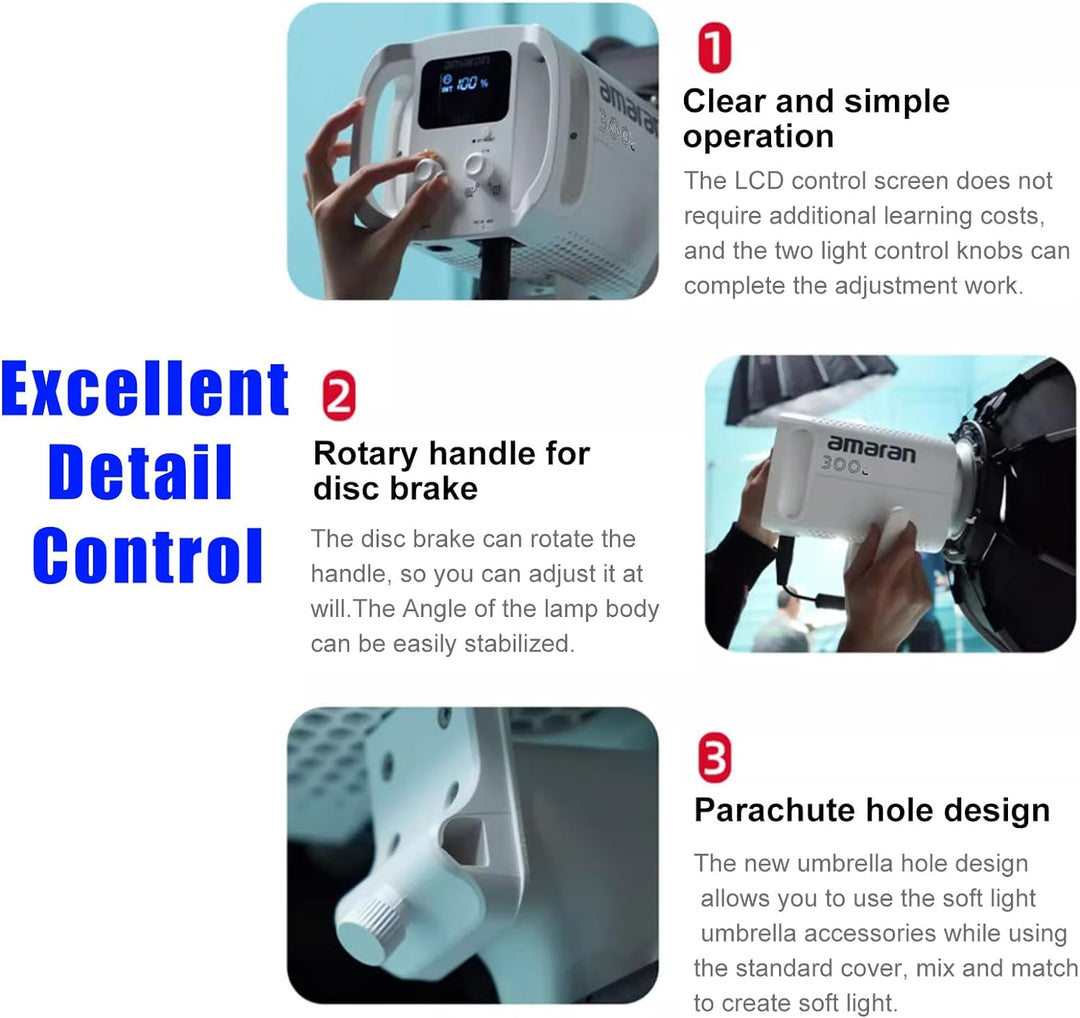 amaran
INT 100 %
amaran 300c

1
Clear and simple operation
The LCD control screen does not require additional learning costs, and the two light control knobs can complete the adjustment work.

Excellent Detail Control

2
Rotary handle for disc brake
The disc brake can rotate the handle, so you can adjust it at will.The Angle of the lamp body can be easily stabilized.

amaran 300c

3
Parachute hole design
The new umbrella hole design allows you to use the soft light umbrella accessories while using the standard cover, mix and match to create soft light.